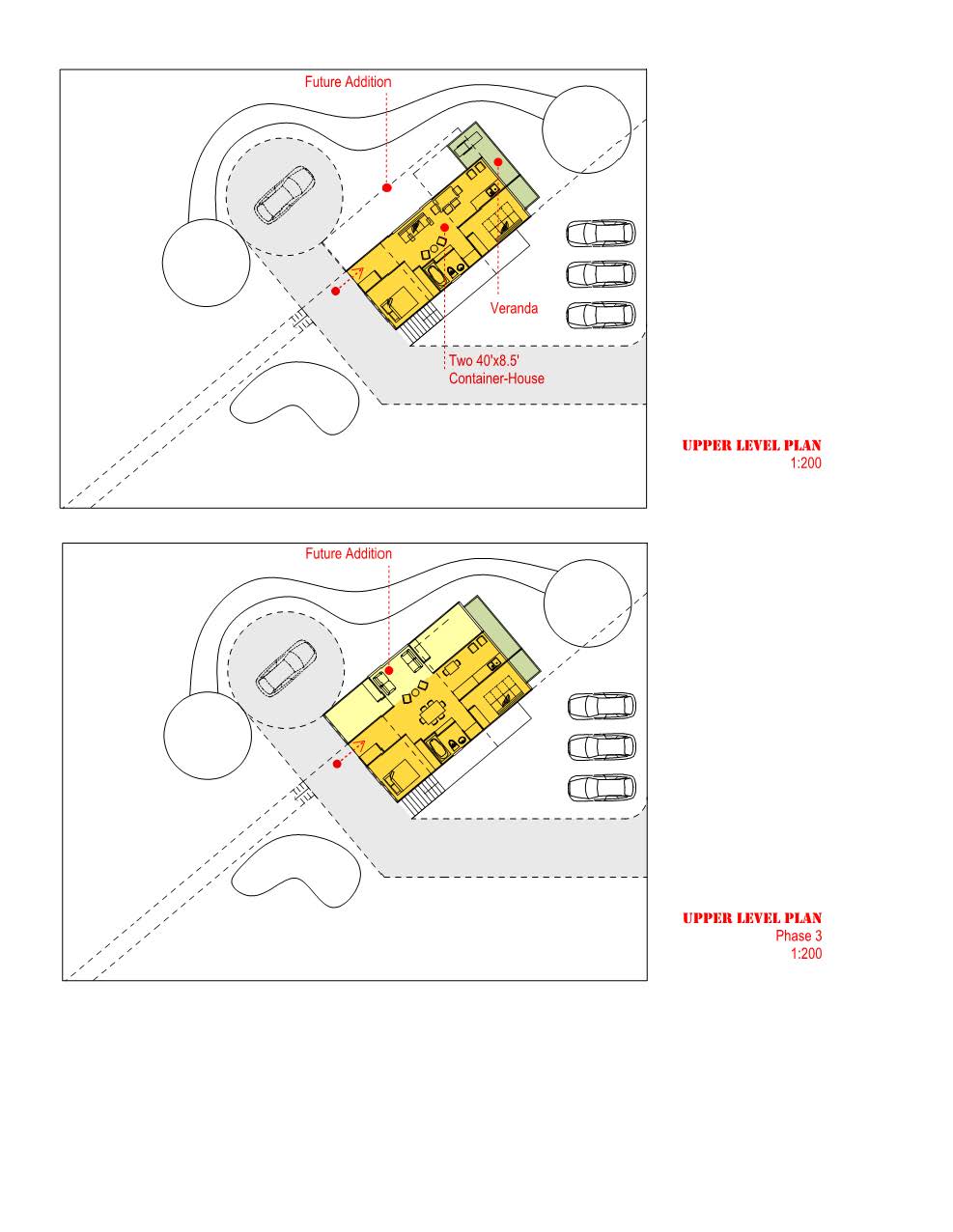 Future Addition

Veranda

Two 40'x8.5'
Container-House

UPPER LEVEL PLAN
1:200

Future Addition

UPPER LEVEL PLAN
Phase 3
1:200